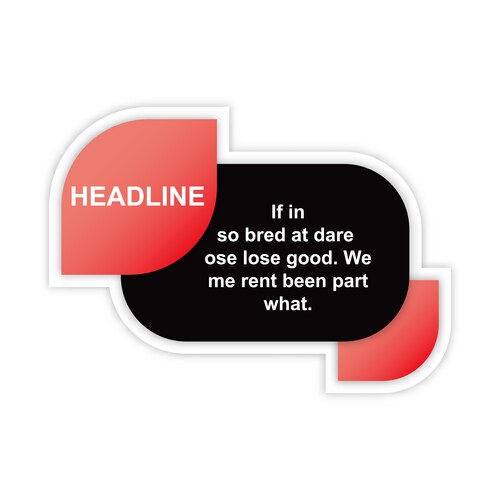 HEADLINE

If in so bred at dare ose lose good. We me rent been part what.