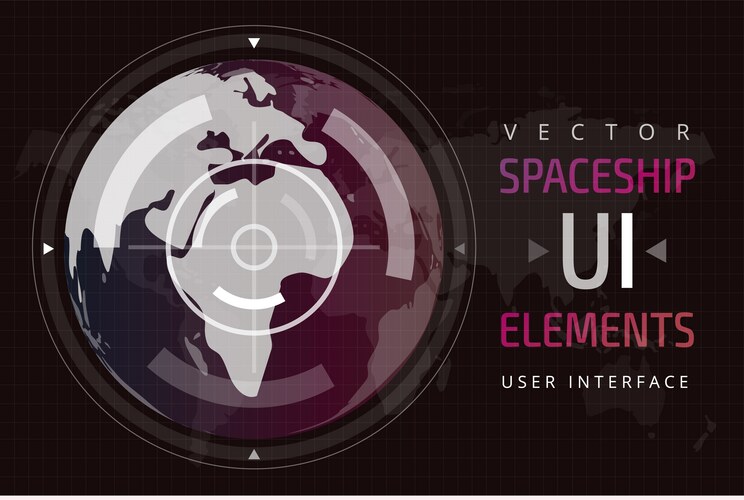 VECTOR
SPACESHIP
UI
ELEMENTS
USER INTERFACE