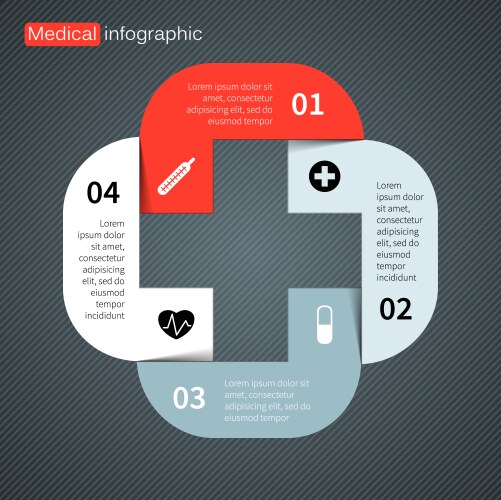 Medical infographic

Lorem ipsum dolor sit amet, consectetur adipisicing elit, sed do eiusmod tempor

01

Lorem ipsum dolor sit amet, consectetur adipisicing elit, sed do eiusmod tempor incididunt

02

03

Lorem ipsum dolor sit amet, consectetur adipisicing elit, sed do eiusmod tempor

04

Lorem ipsum dolor sit amet, consectetur adipisicing elit, sed do eiusmod tempor incididunt