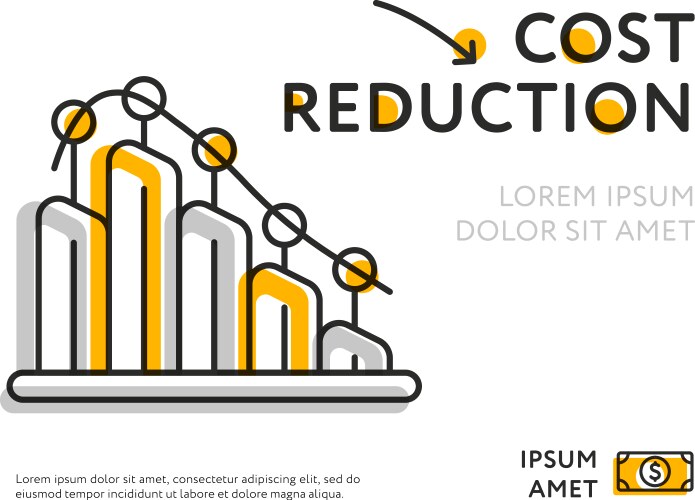 COST REDUCTION

LOREM IPSUM DOLOR SIT AMET

Lorem ipsum dolor sit amet, consectetur adipiscing elit, sed do eiusmod tempor incididunt ut labore et dolore magna aliqua.

IPSUM AMET

$