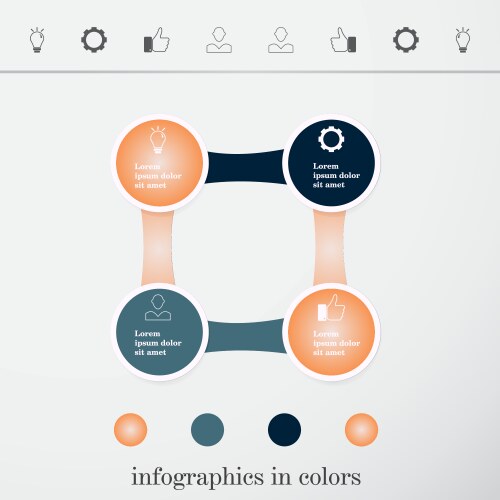 Lorem ipsum dolor sit amet

Lorem ipsum dolor sit amet

Lorem ipsum dolor sit amet

Lorem ipsum dolor sit amet

infographics in colors