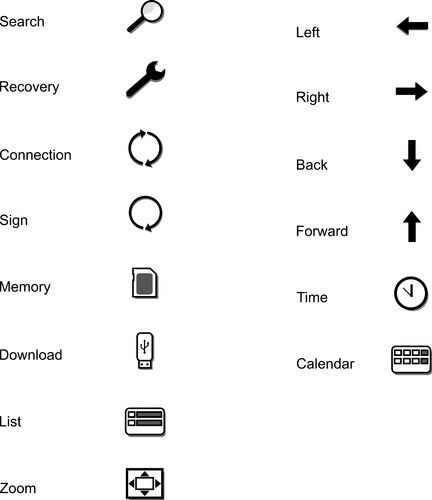 Search

Recovery

Connection

Sign

Memory

Download

List

Zoom

Left

Right

Back

Forward

Time

Calendar