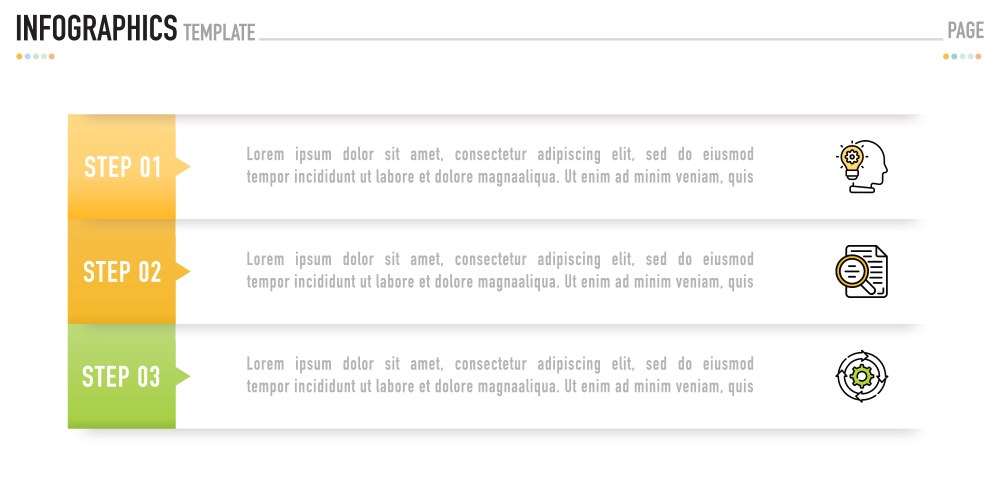 INFOGRAPHICS TEMPLATE

PAGE

STEP 01

Lorem ipsum dolor sit amet, consectetur adipiscing elit, sed do eiusmod tempor incididunt ut labore et dolore magnaaliqua. Ut enim ad minim veniam, quis

STEP 02

Lorem ipsum dolor sit amet, consectetur adipiscing elit, sed do eiusmod tempor incididunt ut labore et dolore magnaaliqua. Ut enim ad minim veniam, quis

STEP 03

Lorem ipsum dolor sit amet, consectetur adipiscing elit, sed do eiusmod tempor incididunt ut labore et dolore magnaaliqua. Ut enim ad minim veniam, quis