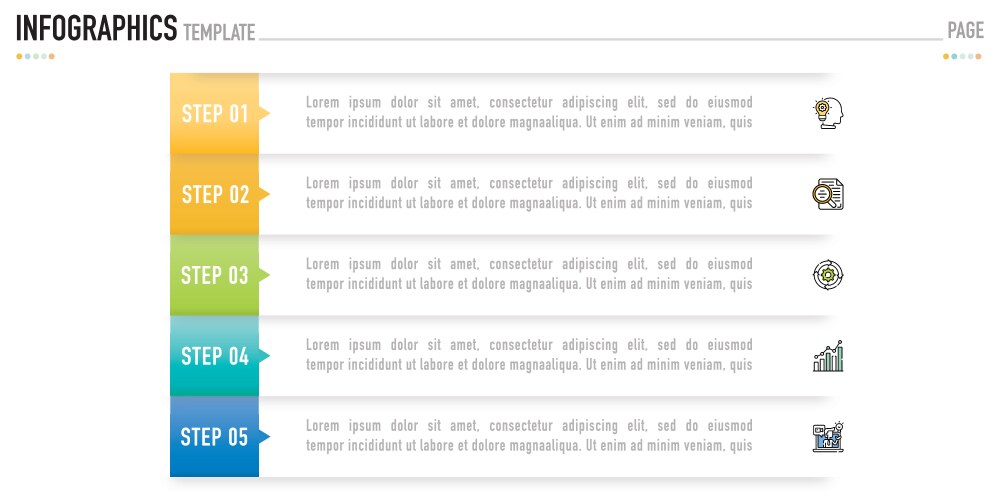 INFOGRAPHICS TEMPLATE

PAGE

STEP 01

Lorem ipsum dolor sit amet, consectetur adipiscing elit, sed do eiusmod tempor incididunt ut labore et dolore magnaaliqua. Ut enim ad minim veniam, quis

STEP 02

Lorem ipsum dolor sit amet, consectetur adipiscing elit, sed do eiusmod tempor incididunt ut labore et dolore magnaaliqua. Ut enim ad minim veniam, quis

STEP 03

Lorem ipsum dolor sit amet, consectetur adipiscing elit, sed do eiusmod tempor incididunt ut labore et dolore magnaaliqua. Ut enim ad minim veniam, quis

STEP 04

Lorem ipsum dolor sit amet, consectetur adipiscing elit, sed do eiusmod tempor incididunt ut labore et dolore magnaaliqua. Ut enim ad minim veniam, quis

STEP 05

Lorem ipsum dolor sit amet, consectetur adipiscing elit, sed do eiusmod tempor incididunt ut labore et dolore magnaaliqua. Ut enim ad minim veniam, quis