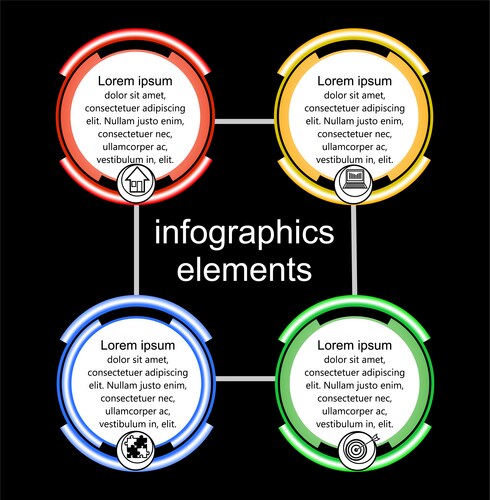 Lorem ipsum
dolor sit amet, consectetuer adipiscing elit. Nullam justo enim, consectetuer nec, ullamcorper ac, vestibulum in, elit.

Lorem ipsum
dolor sit amet, consectetuer adipiscing elit. Nullam justo enim, consectetuer nec, ullamcorper ac, vestibulum in, elit.

infographics elements

Lorem ipsum
dolor sit amet, consectetuer adipiscing elit. Nullam justo enim, consectetuer nec, ullamcorper ac, vestibulum in, elit.

Lorem ipsum
dolor sit amet, consectetuer adipiscing elit. Nullam justo enim, consectetuer nec, ullamcorper ac, vestibulum in, elit.