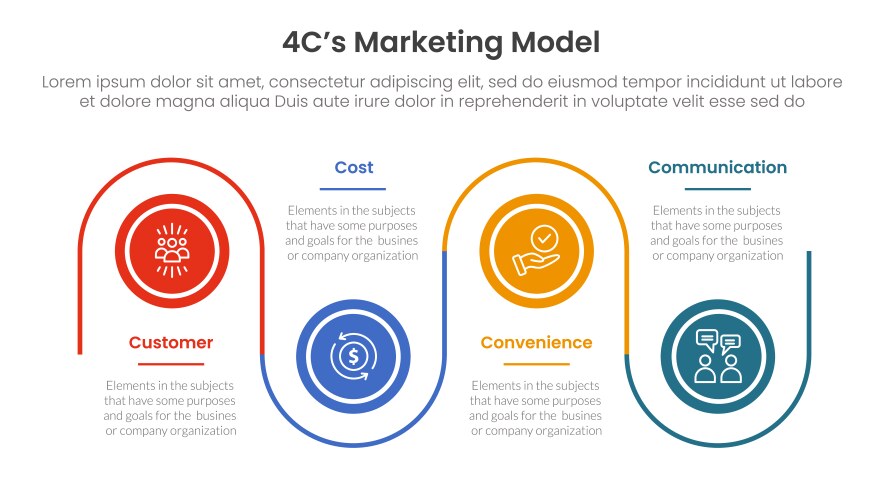 4C's Marketing Model

Lorem ipsum dolor sit amet, consectetur adipiscing elit, sed do eiusmod tempor incididunt ut labore et dolore magna aliqua Duis aute irure dolor in reprehenderit in voluptate velit esse sed do

Customer

Elements in the subjects that have some purposes and goals for the busines or company organization

Cost

Elements in the subjects that have some purposes and goals for the busines or company organization

Convenience

Elements in the subjects that have some purposes and goals for the busines or company organization

Communication

Elements in the subjects that have some purposes and goals for the busines or company organization