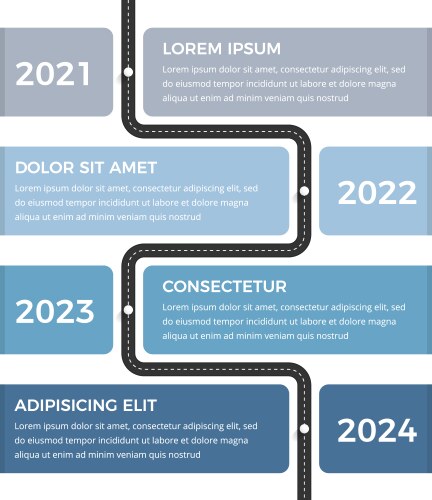 2021

LOREM IPSUM

Lorem ipsum dolor sit amet, consectetur adipiscing elit, sed do eiusmod tempor incididunt ut labore et dolore magna aliqua ut enim ad minim veniam quis nostrud

DOLOR SIT AMET

Lorem ipsum dolor sit amet, consectetur adipiscing elit, sed do eiusmod tempor incididunt ut labore et dolore magna aliqua ut enim ad minim veniam quis nostrud

2022

2023

CONSECTETUR

Lorem ipsum dolor sit amet, consectetur adipiscing elit, sed do eiusmod tempor incididunt ut labore et dolore magna aliqua ut enim ad minim veniam quis nostrud

ADIPISICING ELIT

Lorem ipsum dolor sit amet, consectetur adipiscing elit, sed do eiusmod tempor incididunt ut labore et dolore magna aliqua ut enim ad minim veniam quis nostrud

2024