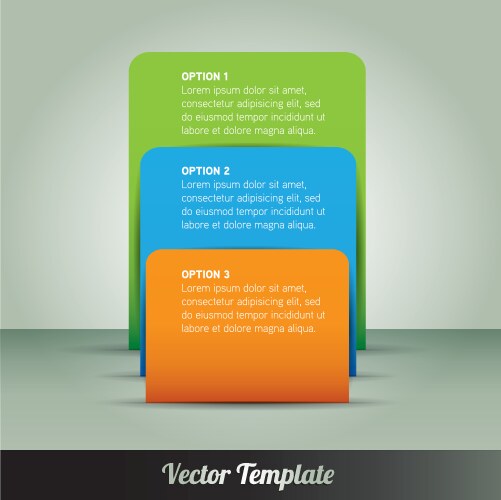 OPTION 1
Lorem ipsum dolor sit amet, consectetur adipisicing elit, sed do eiusmod tempor incididunt ut labore et dolore magna aliqua.

OPTION 2
Lorem ipsum dolor sit amet, consectetur adipisicing elit, sed do eiusmod tempor incididunt ut labore et dolore magna aliqua.

OPTION 3
Lorem ipsum dolor sit amet, consectetur adipisicing elit, sed do eiusmod tempor incididunt ut labore et dolore magna aliqua.

Vector Template