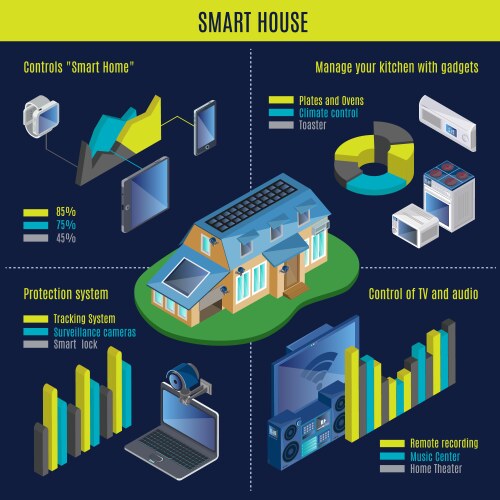 SMART HOUSE

Controls "Smart Home"

85%
75%
45%

Manage your kitchen with gadgets

Plates and Ovens
Climate control
Toaster

Protection system

Tracking System
Surveillance cameras
Smart lock

Control of TV and audio

Remote recording
Music Center
Home Theater