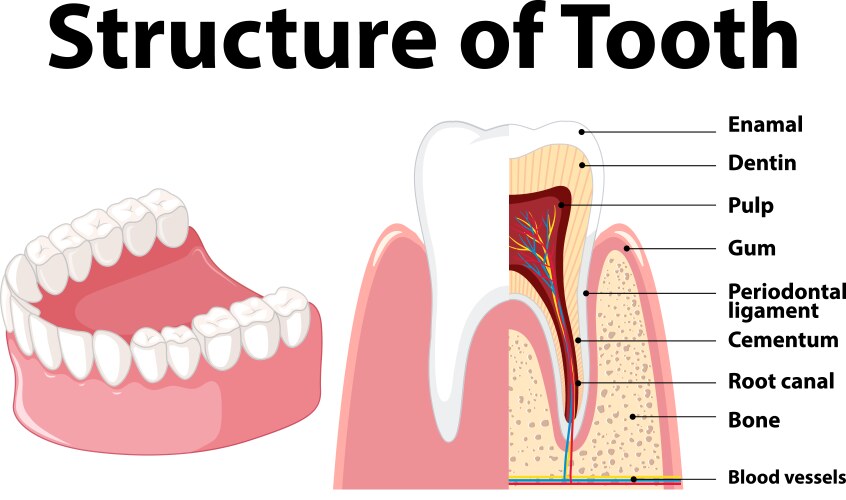 Structure of Tooth

Enamal
Dentin
Pulp
Gum
Periodontal ligament
Cementum
Root canal
Bone
Blood vessels