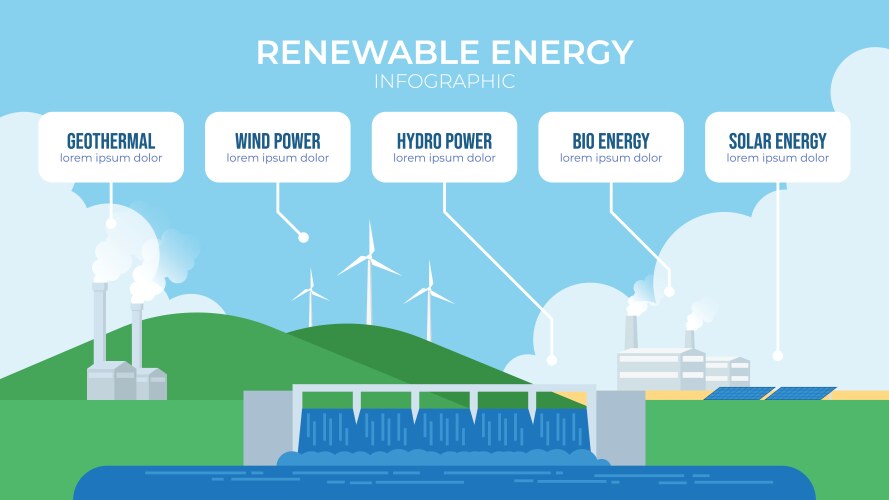 RENEWABLE ENERGY
INFOGRAPHIC

GEOTHERMAL
lorem ipsum dolor

WIND POWER
lorem ipsum dolor

HYDRO POWER
lorem ipsum dolor

BIO ENERGY
lorem ipsum dolor

SOLAR ENERGY
lorem ipsum dolor