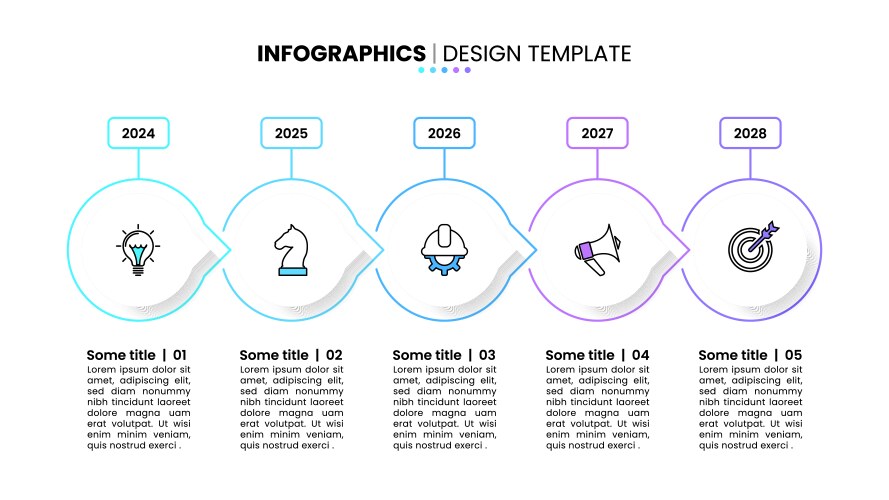 INFOGRAPHICS | DESIGN TEMPLATE

2024

2025

2026

2027

2028

Some title | 01
Lorem ipsum dolor sit amet, adipiscing elit, sed diam nonummy nibh tincidunt laoreet dolore magna uam erat volutpat. Ut wisi enim minim veniam, quis nostrud exerci .

Some title | 02
Lorem ipsum dolor sit amet, adipiscing elit, sed diam nonummy nibh tincidunt laoreet dolore magna uam erat volutpat. Ut wisi enim minim veniam, quis nostrud exerci .

Some title | 03
Lorem ipsum dolor sit amet, adipiscing elit, sed diam nonummy nibh tincidunt laoreet dolore magna uam erat volutpat. Ut wisi enim minim veniam, quis nostrud exerci .

Some title | 04
Lorem ipsum dolor sit amet, adipiscing elit, sed diam nonummy nibh tincidunt laoreet dolore magna uam erat volutpat. Ut wisi enim minim veniam, quis nostrud exerci .

Some title | 05
Lorem ipsum dolor sit amet, adipiscing elit, sed diam nonummy nibh tincidunt laoreet dolore magna uam erat volutpat. Ut wisi enim minim veniam, quis nostrud exerci .