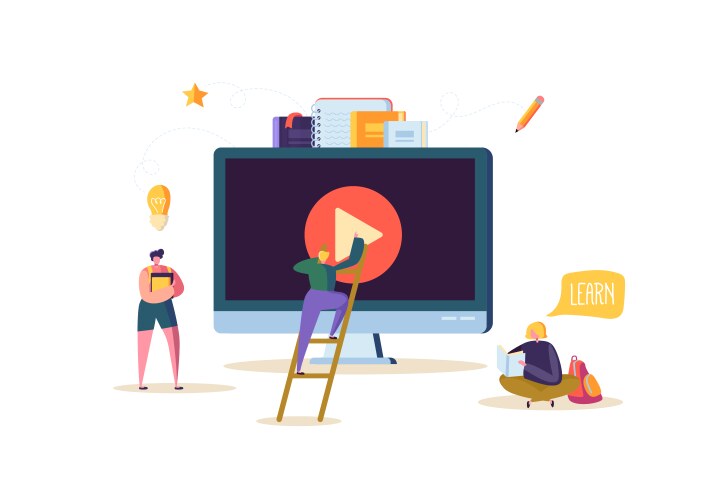 LEARN