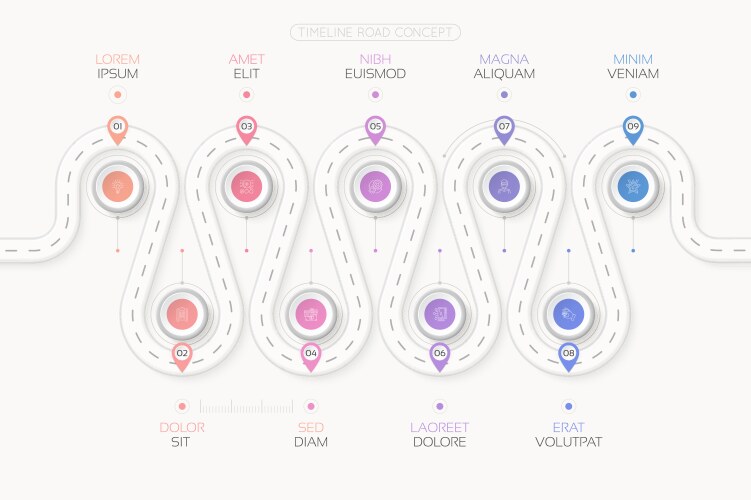 TIMELINE ROAD CONCEPT

LOREM
IPSUM

AMET
ELIT

NIBH
EUISMOD

MAGNA
ALIQUAM

MINIM
VENIAM

01

03

05

07

09

02

04

06

08

DOLOR
SIT

SED
DIAM

LAOREET
DOLORE

ERAT
VOLUTPAT