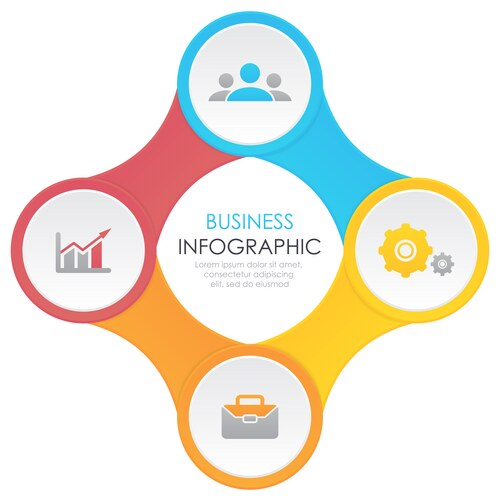 BUSINESS
INFOGRAPHIC
Lorem ipsum dolor sit amet, consectetur adipiscing elit, sed do eiusmod