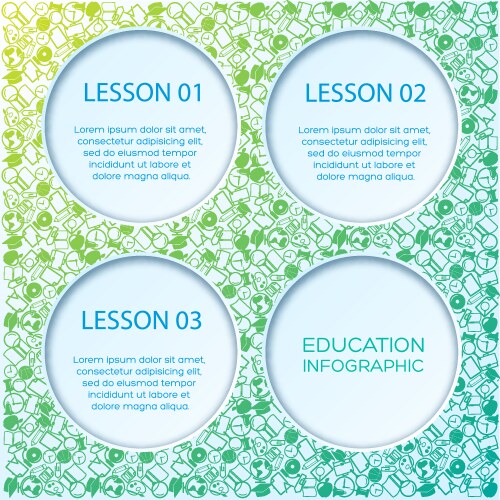 LESSON 01

Lorem ipsum dolor sit amet, consectetur adipisicing elit, sed do eiusmod tempor incididunt ut labore et dolore magna aliqua.

LESSON 02

Lorem ipsum dolor sit amet, consectetur adipisicing elit, sed do eiusmod tempor incididunt ut labore et dolore magna aliqua.

LESSON 03

Lorem ipsum dolor sit amet, consectetur adipisicing elit, sed do eiusmod tempor incididunt ut labore et dolore magna aliqua.

EDUCATION INFOGRAPHIC