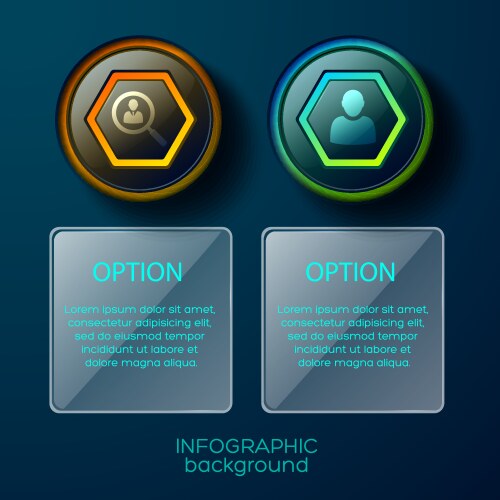 OPTION

Lorem ipsum dolor sit amet, consectetur adipisicing elit, sed do eiusmod tempor incididunt ut labore et dolore magna aliqua.

OPTION

Lorem ipsum dolor sit amet, consectetur adipisicing elit, sed do eiusmod tempor incididunt ut labore et dolore magna aliqua.

INFOGRAPHIC
background