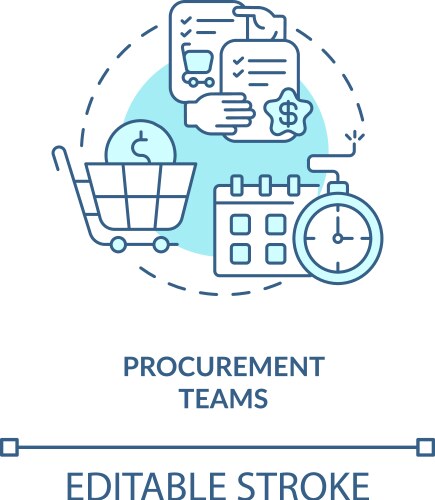 $
$
PROCUREMENT TEAMS

EDITABLE STROKE