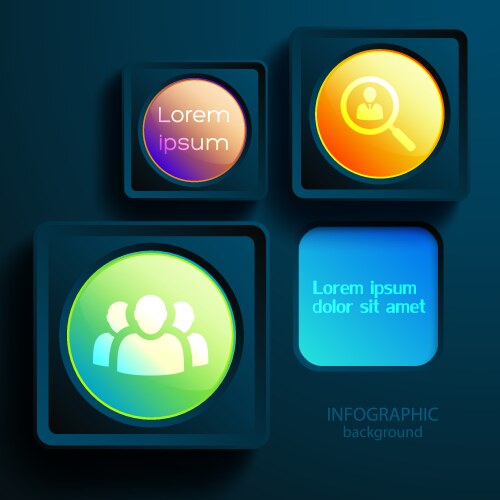 Lorem ipsum

Lorem ipsum dolor sit amet

INFOGRAPHIC
background