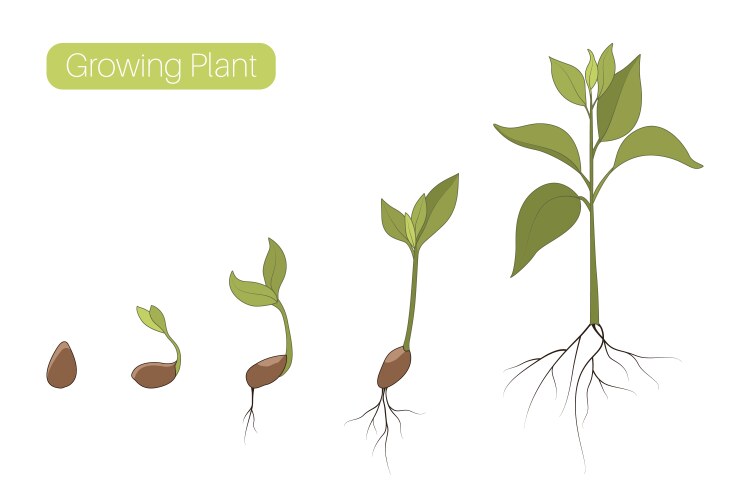 Growing Plant