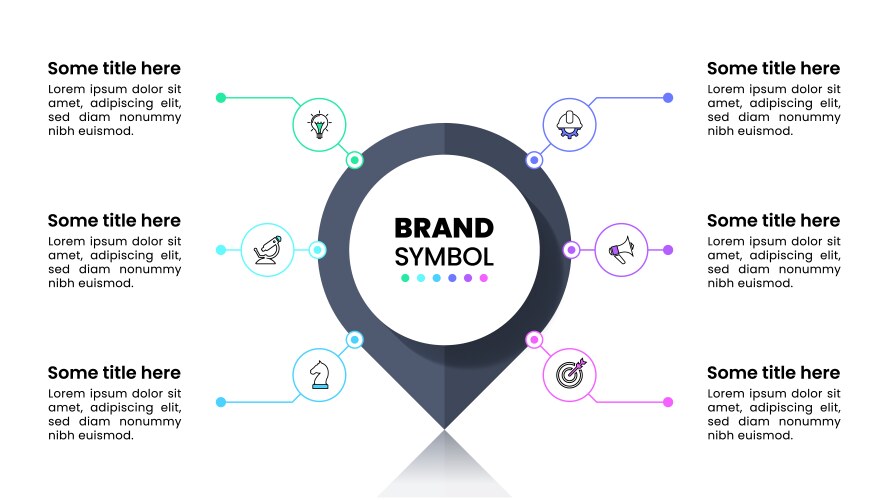 Some title here
Lorem ipsum dolor sit amet, adipiscing elit, sed diam nonummy nibh euismod.

Some title here
Lorem ipsum dolor sit amet, adipiscing elit, sed diam nonummy nibh euismod.

Some title here
Lorem ipsum dolor sit amet, adipiscing elit, sed diam nonummy nibh euismod.

BRAND
SYMBOL

Some title here
Lorem ipsum dolor sit amet, adipiscing elit, sed diam nonummy nibh euismod.

Some title here
Lorem ipsum dolor sit amet, adipiscing elit, sed diam nonummy nibh euismod.

Some title here
Lorem ipsum dolor sit amet, adipiscing elit, sed diam nonummy nibh euismod.