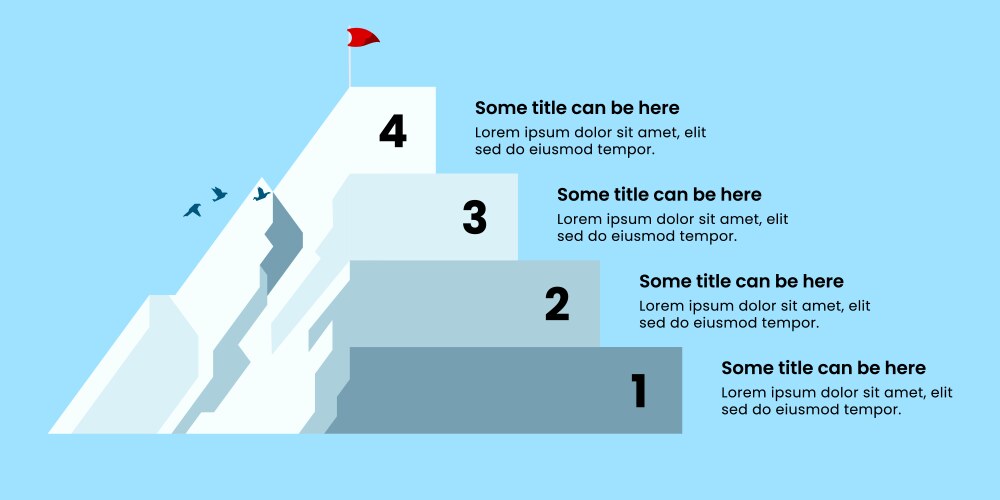 4

Some title can be here
Lorem ipsum dolor sit amet, elit sed do eiusmod tempor.

3

Some title can be here
Lorem ipsum dolor sit amet, elit sed do eiusmod tempor.

2

Some title can be here
Lorem ipsum dolor sit amet, elit sed do eiusmod tempor.

1

Some title can be here
Lorem ipsum dolor sit amet, elit sed do eiusmod tempor.