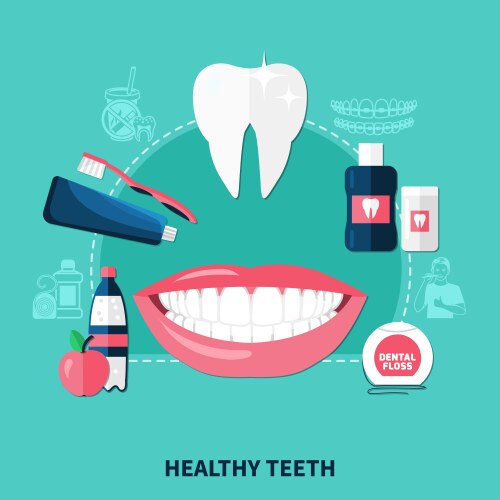 DENTAL FLOSS

HEALTHY TEETH