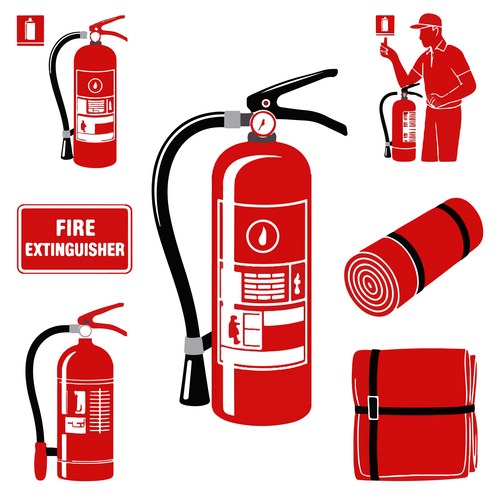 FIRE
EXTINGUISHER