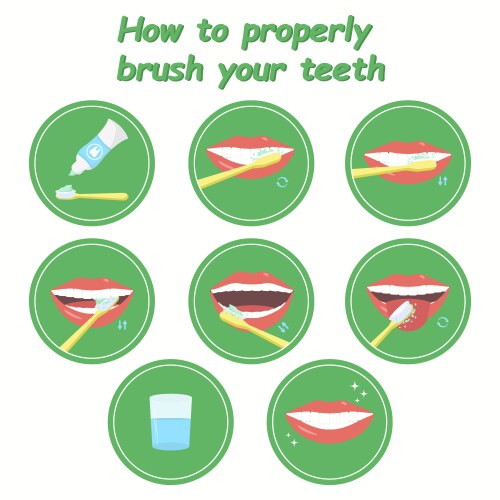 How to properly brush your teeth