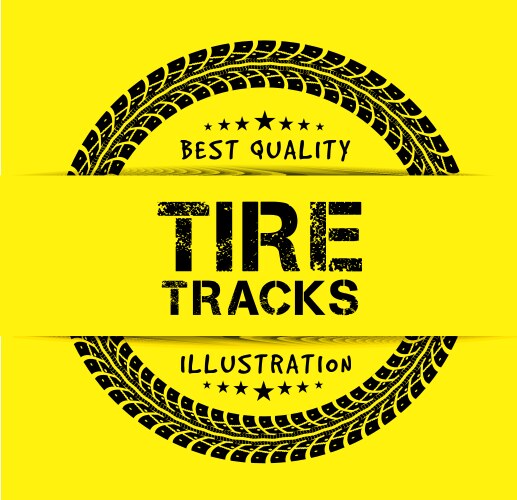 BEST QUALITY

TIRE
TRACKS

ILLUSTRATION