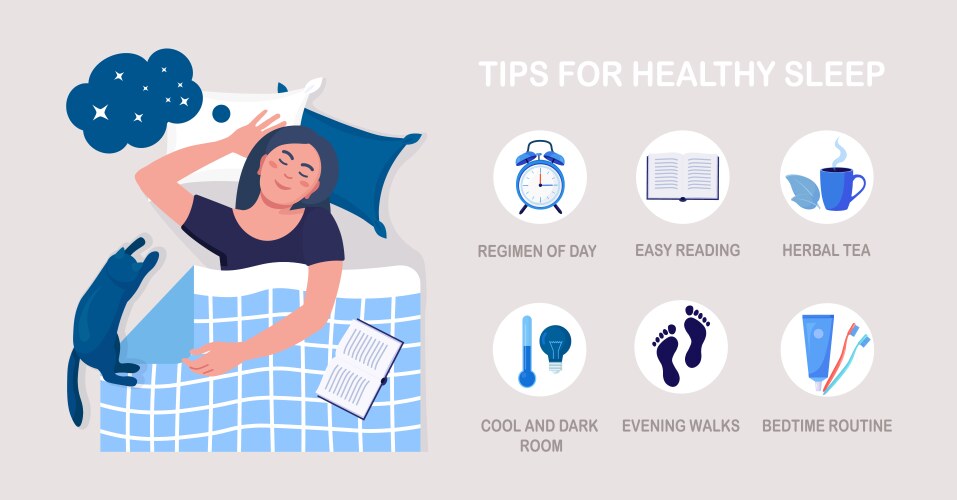 TIPS FOR HEALTHY SLEEP

REGIMEN OF DAY

EASY READING

HERBAL TEA

COOL AND DARK ROOM

EVENING WALKS

BEDTIME ROUTINE