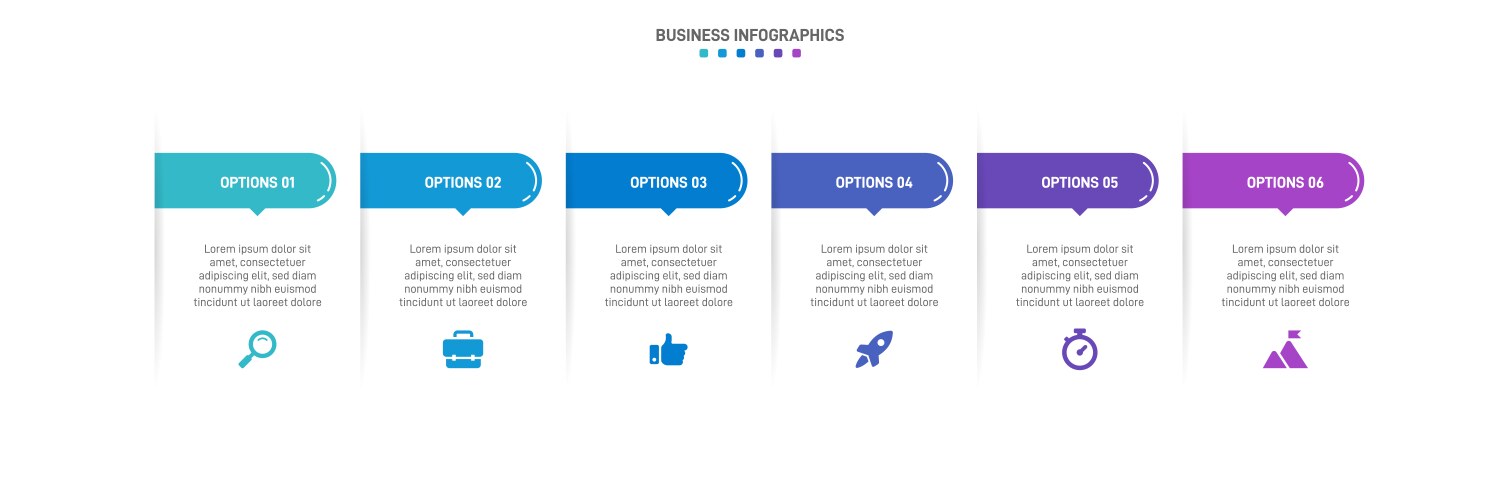 BUSINESS INFOGRAPHICS

OPTIONS 01

Lorem ipsum dolor sit amet, consectetuer adipiscing elit, sed diam nonummy nibh euismod tincidunt ut laoreet dolore

OPTIONS 02

Lorem ipsum dolor sit amet, consectetuer adipiscing elit, sed diam nonummy nibh euismod tincidunt ut laoreet dolore

OPTIONS 03

Lorem ipsum dolor sit amet, consectetuer adipiscing elit, sed diam nonummy nibh euismod tincidunt ut laoreet dolore

OPTIONS 04

Lorem ipsum dolor sit amet, consectetuer adipiscing elit, sed diam nonummy nibh euismod tincidunt ut laoreet dolore

OPTIONS 05

Lorem ipsum dolor sit amet, consectetuer adipiscing elit, sed diam nonummy nibh euismod tincidunt ut laoreet dolore

OPTIONS 06

Lorem ipsum dolor sit amet, consectetuer adipiscing elit, sed diam nonummy nibh euismod tincidunt ut laoreet dolore