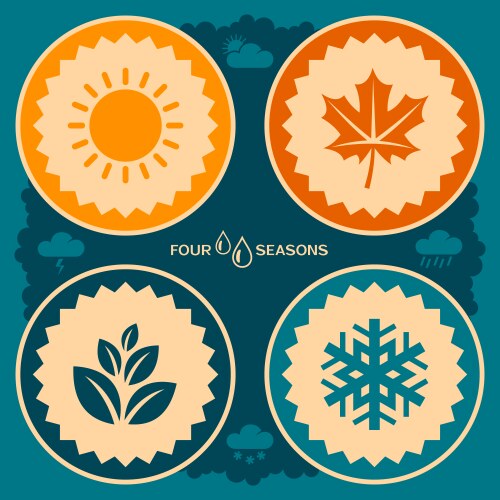 FOUR SEASONS