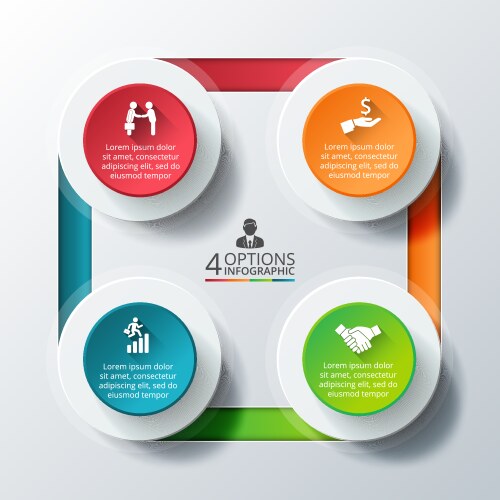 Lorem ipsum dolor sit amet, consectetur adipiscing elit, sed do eiusmod tempor

$

Lorem ipsum dolor sit amet, consectetur adipiscing elit, sed do eiusmod tempor

4 OPTIONS INFOGRAPHIC

Lorem ipsum dolor sit amet, consectetur adipiscing elit, sed do eiusmod tempor

Lorem ipsum dolor sit amet, consectetur adipiscing elit, sed do eiusmod tempor