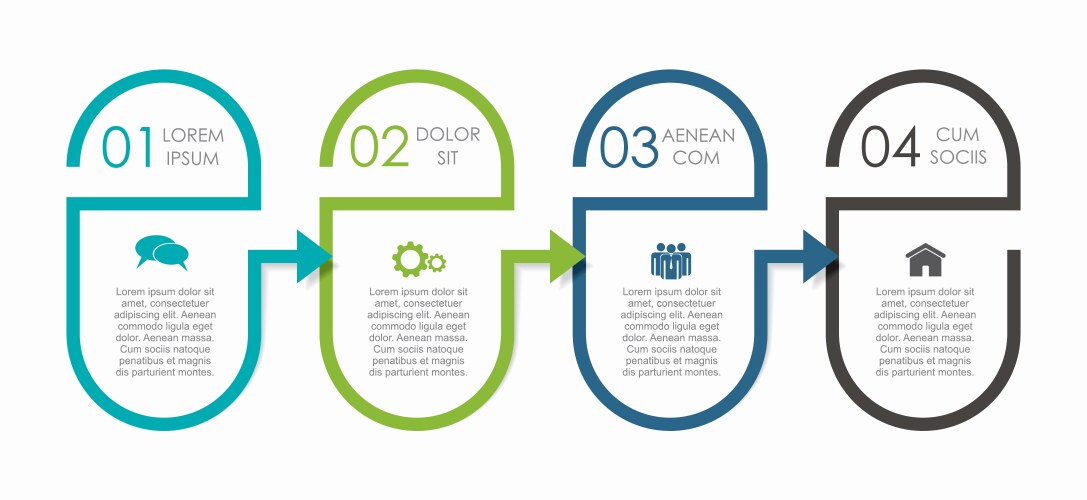 01 LOREM IPSUM

Lorem ipsum dolor sit amet, consectetuer adipiscing elit. Aenean commodo ligula eget dolor. Aenean massa. Cum sociis natoque penatibus et magnis dis parturient montes.

02 DOLOR SIT

Lorem ipsum dolor sit amet, consectetuer adipiscing elit. Aenean commodo ligula eget dolor. Aenean massa. Cum sociis natoque penatibus et magnis dis parturient montes.

03 AENEAN COM

Lorem ipsum dolor sit amet, consectetuer adipiscing elit. Aenean commodo ligula eget dolor. Aenean massa. Cum sociis natoque penatibus et magnis dis parturient montes.

04 CUM SOCIIS

Lorem ipsum dolor sit amet, consectetuer adipiscing elit. Aenean commodo ligula eget dolor. Aenean massa. Cum sociis natoque penatibus et magnis dis parturient montes.