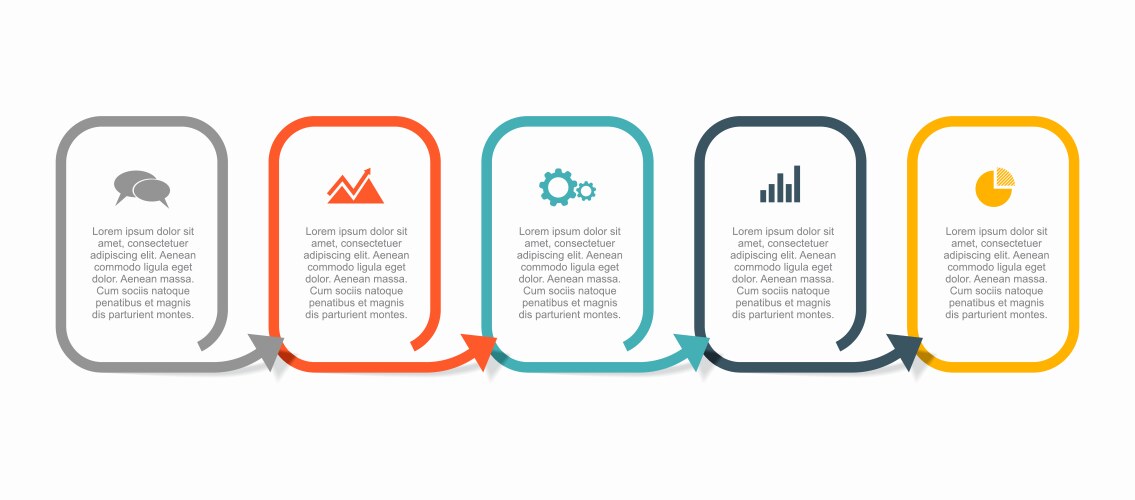 Lorem ipsum dolor sit amet, consectetuer adipiscing elit. Aenean commodo ligula eget dolor. Aenean massa. Cum sociis natoque penatibus et magnis dis parturient montes.

Lorem ipsum dolor sit amet, consectetuer adipiscing elit. Aenean commodo ligula eget dolor. Aenean massa. Cum sociis natoque penatibus et magnis dis parturient montes.

Lorem ipsum dolor sit amet, consectetuer adipiscing elit. Aenean commodo ligula eget dolor. Aenean massa. Cum sociis natoque penatibus et magnis dis parturient montes.

Lorem ipsum dolor sit amet, consectetuer adipiscing elit. Aenean commodo ligula eget dolor. Aenean massa. Cum sociis natoque penatibus et magnis dis parturient montes.

Lorem ipsum dolor sit amet, consectetuer adipiscing elit. Aenean commodo ligula eget dolor. Aenean massa. Cum sociis natoque penatibus et magnis dis parturient montes.