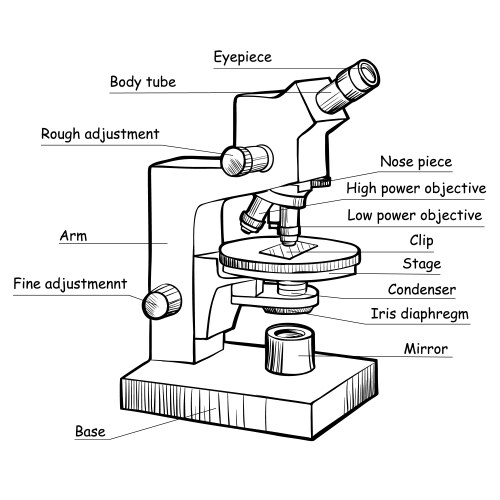 Eyepiece
Body tube
Rough adjustment
Nose piece
High power objective
Low power objective
Arm
Clip
Stage
Fine adjustmennt
Condenser
Iris diaphregm
Mirror
Base