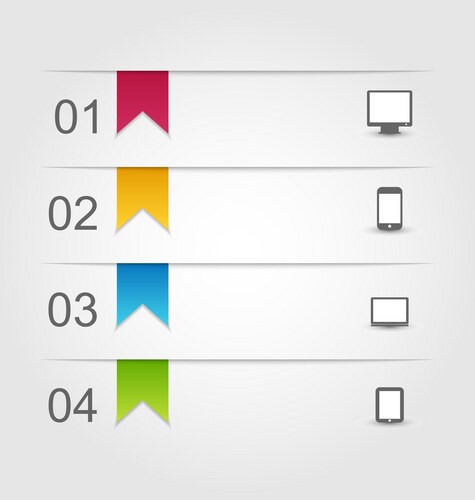 01

02

03

04