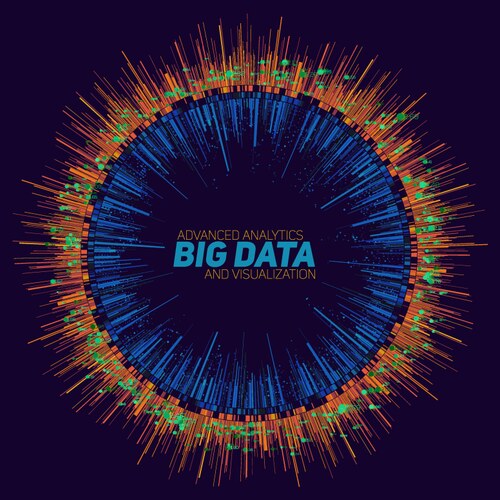 ADVANCED ANALYTICS
BIG DATA
AND VISUALIZATION