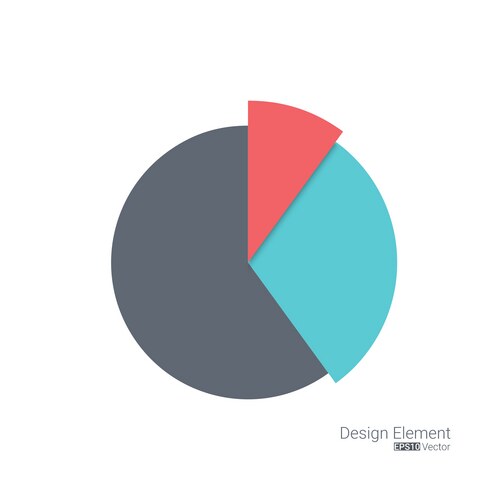 Design Element
EPS10 Vector