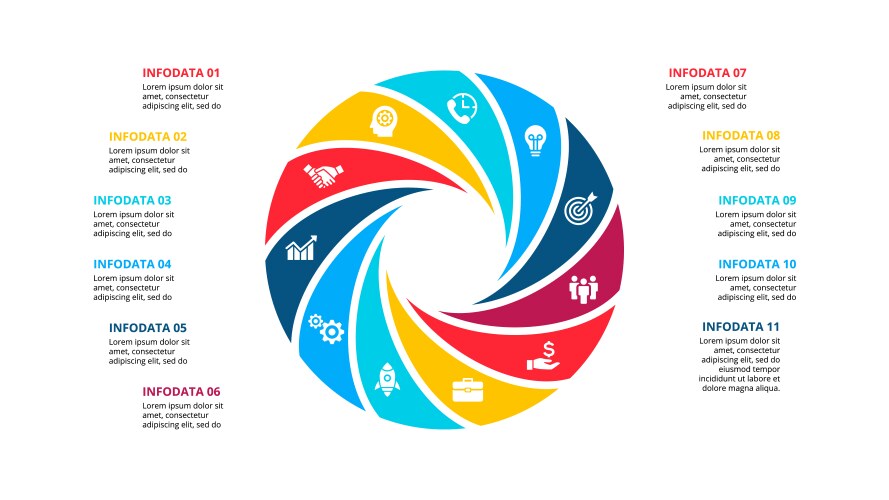 INFODATA 01
Lorem ipsum dolor sit amet, consectetur adipiscing elit, sed do

INFODATA 02
Lorem ipsum dolor sit amet, consectetur adipiscing elit, sed do

INFODATA 03
Lorem ipsum dolor sit amet, consectetur adipiscing elit, sed do

INFODATA 04
Lorem ipsum dolor sit amet, consectetur adipiscing elit, sed do

INFODATA 05
Lorem ipsum dolor sit amet, consectetur adipiscing elit, sed do

INFODATA 06
Lorem ipsum dolor sit amet, consectetur adipiscing elit, sed do

INFODATA 07
Lorem ipsum dolor sit amet, consectetur adipiscing elit, sed do

INFODATA 08
Lorem ipsum dolor sit amet, consectetur adipiscing elit, sed do

INFODATA 09
Lorem ipsum dolor sit amet, consectetur adipiscing elit, sed do

INFODATA 10
Lorem ipsum dolor sit amet, consectetur adipiscing elit, sed do

INFODATA 11
Lorem ipsum dolor sit amet, consectetur adipiscing elit, sed do eiusmod tempor incididunt ut labore et dolore magna aliqua.