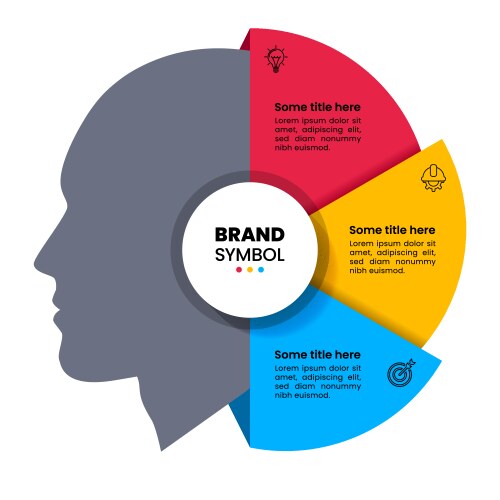 Some title here
Lorem ipsum dolor sit amet, adipiscing elit, sed diam nonummy nibh euismod.

BRAND
SYMBOL

Some title here
Lorem ipsum dolor sit amet, adipiscing elit, sed diam nonummy nibh euismod.

Some title here
Lorem ipsum dolor sit amet, adipiscing elit, sed diam nonummy nibh euismod.