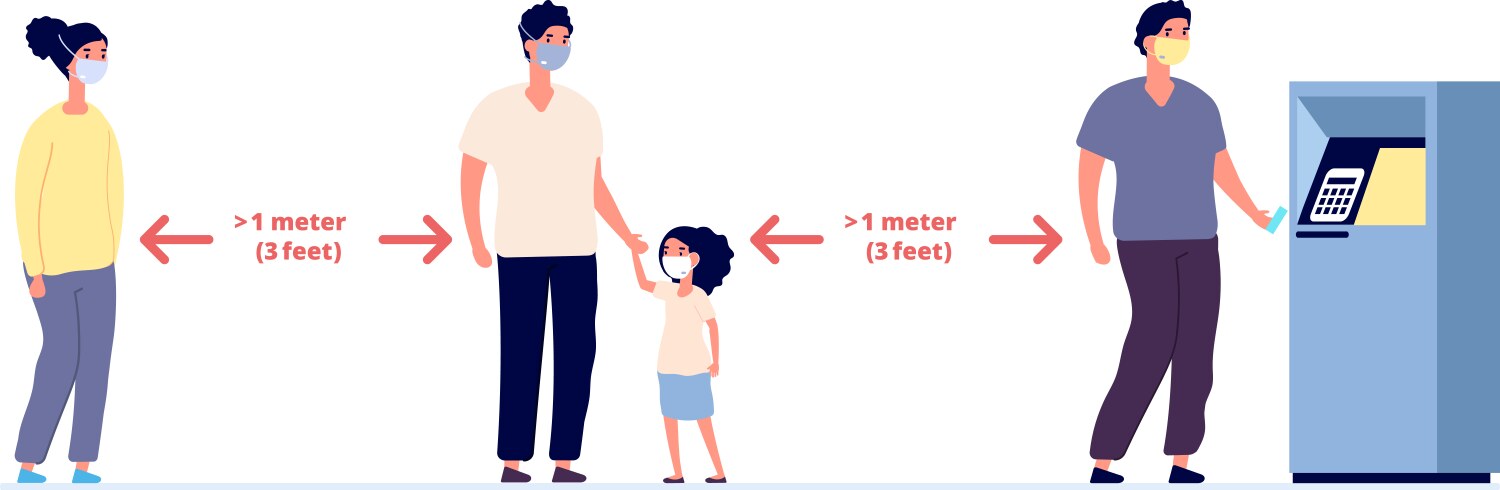 >1 meter
(3 feet)

>1 meter
(3 feet)