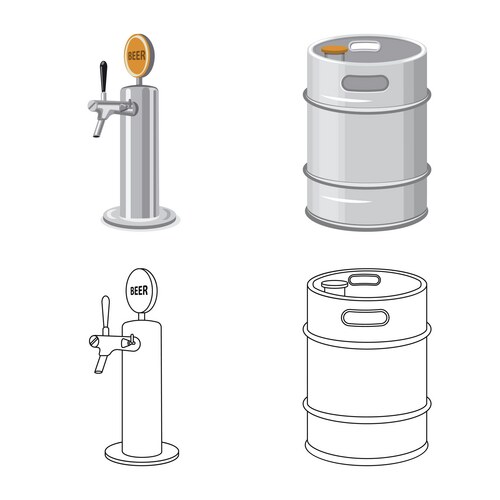 BEER

BEER