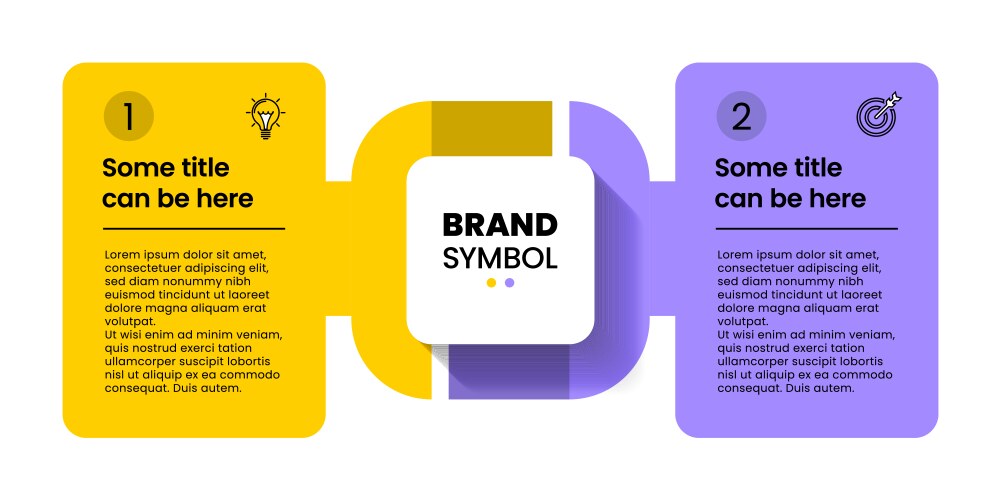 1

Some title can be here

Lorem ipsum dolor sit amet, consectetuer adipiscing elit, sed diam nonummy nibh euismod tincidunt ut laoreet dolore magna aliquam erat volutpat.
Ut wisi enim ad minim veniam, quis nostrud exerci tation ullamcorper suscipit lobortis nisl ut aliquip ex ea commodo consequat. Duis autem.

BRAND
SYMBOL

2

Some title can be here

Lorem ipsum dolor sit amet, consectetuer adipiscing elit, sed diam nonummy nibh euismod tincidunt ut laoreet dolore magna aliquam erat volutpat.
Ut wisi enim ad minim veniam, quis nostrud exerci tation ullamcorper suscipit lobortis nisl ut aliquip ex ea commodo consequat. Duis autem.