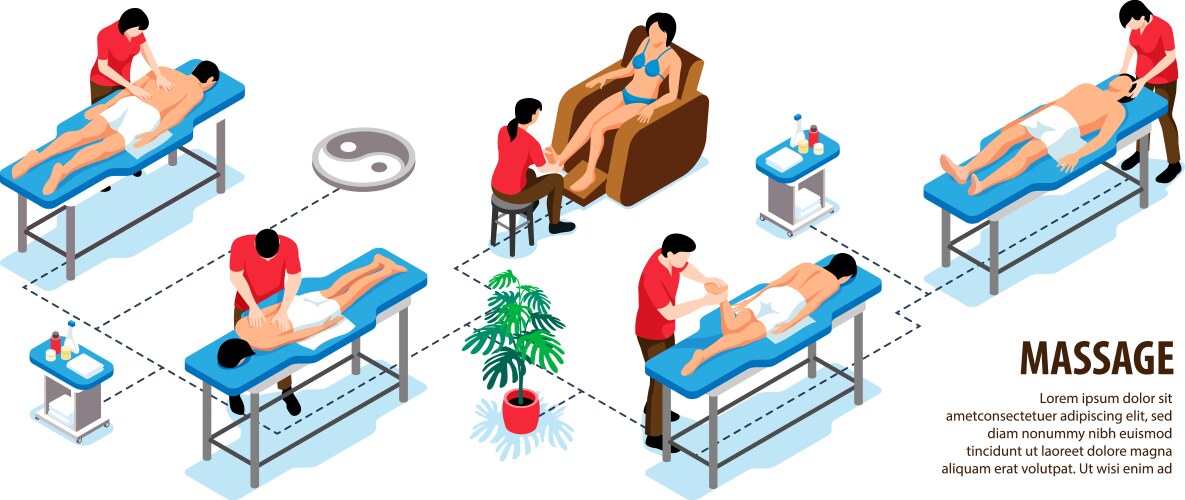 MASSAGE

Lorem ipsum dolor sit ametconsectetuer adipiscing elit, sed diam nonummy nibh euismod tincidunt ut laoreet dolore magna aliquam erat volutpat. Ut wisi enim ad