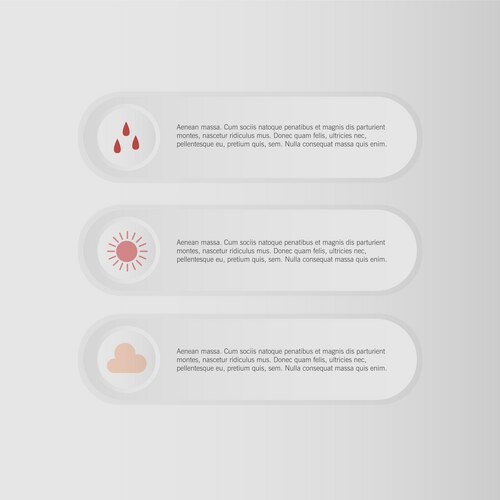 Aenean massa. Cum sociis natoque penatibus et magnis dis parturient montes, nascetur ridiculus mus. Donec quam felis, ultricies nec, pellentesque eu, pretium quis, sem. Nulla consequat massa quis enim.

Aenean massa. Cum sociis natoque penatibus et magnis dis parturient montes, nascetur ridiculus mus. Donec quam felis, ultricies nec, pellentesque eu, pretium quis, sem. Nulla consequat massa quis enim.

Aenean massa. Cum sociis natoque penatibus et magnis dis parturient montes, nascetur ridiculus mus. Donec quam felis, ultricies nec, pellentesque eu, pretium quis, sem. Nulla consequat massa quis enim.