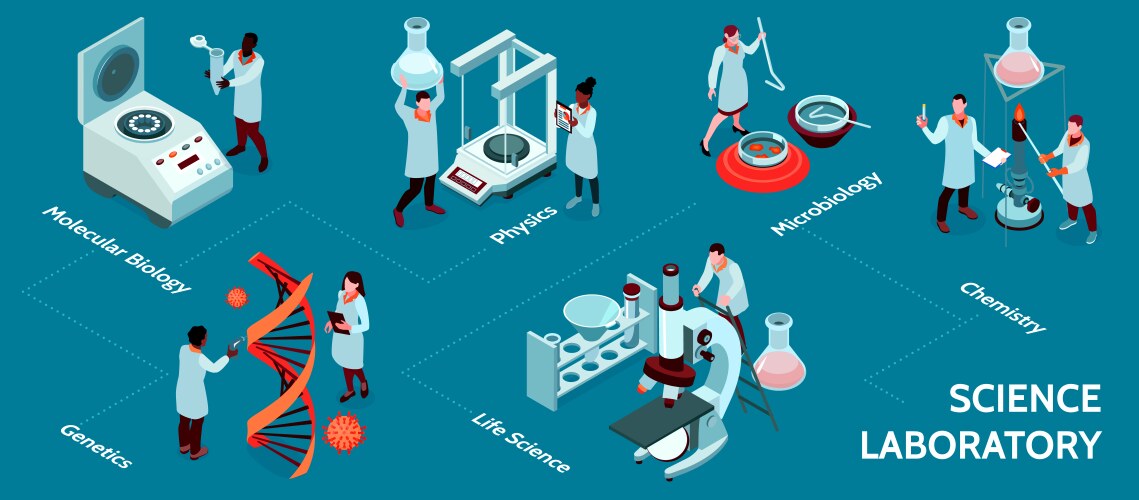 Molecular Biology

Physics

Microbiology

Chemistry

Genetics

Life Science

SCIENCE LABORATORY