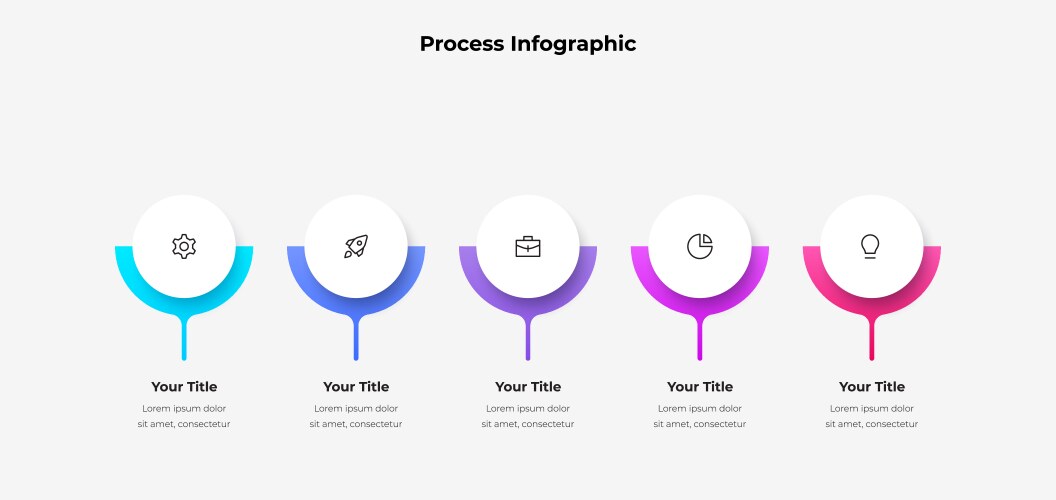 Process Infographic

Your Title
Lorem ipsum dolor sit amet, consectetur

Your Title
Lorem ipsum dolor sit amet, consectetur

Your Title
Lorem ipsum dolor sit amet, consectetur

Your Title
Lorem ipsum dolor sit amet, consectetur

Your Title
Lorem ipsum dolor sit amet, consectetur