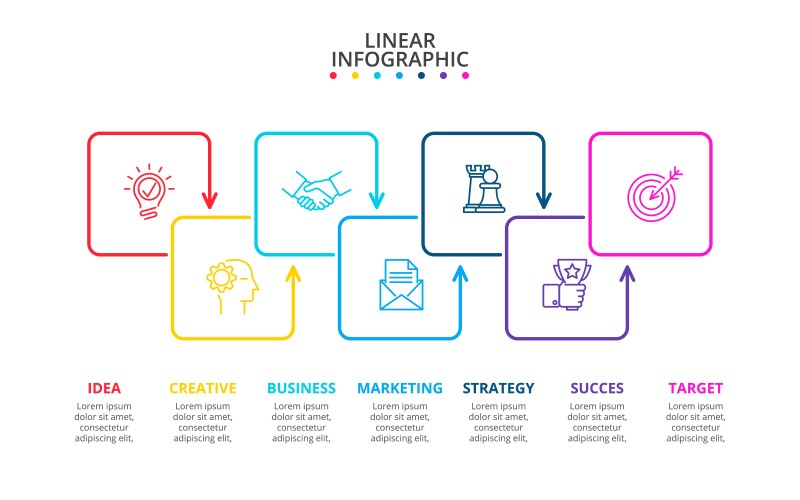 LINEAR
INFOGRAPHIC

IDEA
Lorem ipsum dolor sit amet, consectetur adipiscing elit,

CREATIVE
Lorem ipsum dolor sit amet, consectetur adipiscing elit,

BUSINESS
Lorem ipsum dolor sit amet, consectetur adipiscing elit,

MARKETING
Lorem ipsum dolor sit amet, consectetur adipiscing elit,

STRATEGY
Lorem ipsum dolor sit amet, consectetur adipiscing elit,

SUCCES
Lorem ipsum dolor sit amet, consectetur adipiscing elit,

TARGET
Lorem ipsum dolor sit amet, consectetur adipiscing elit,